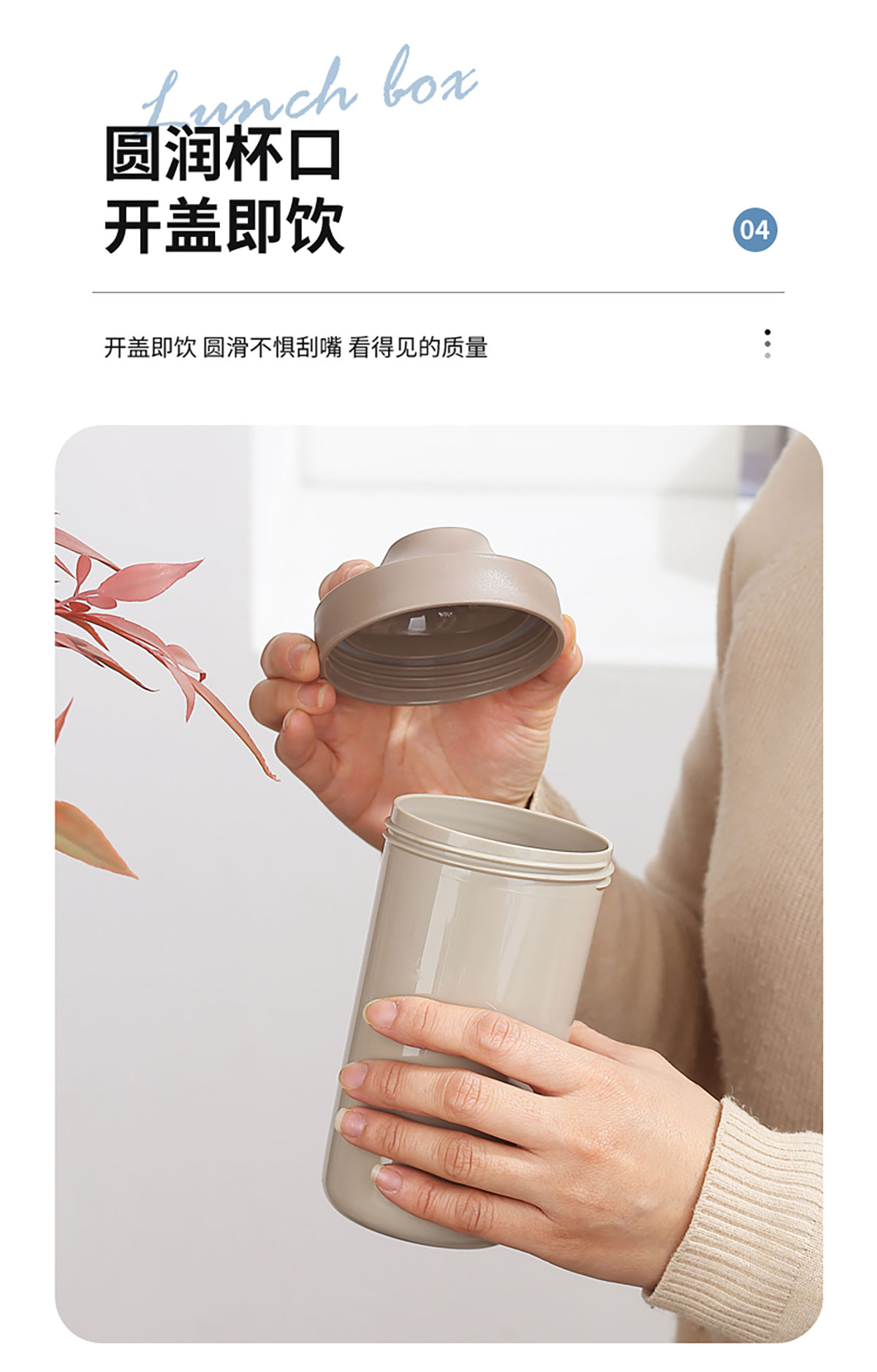 Lunch box
圆润杯口
开盖即饮

04

开盖即饮 圆滑不惧刮嘴 看得见的质量