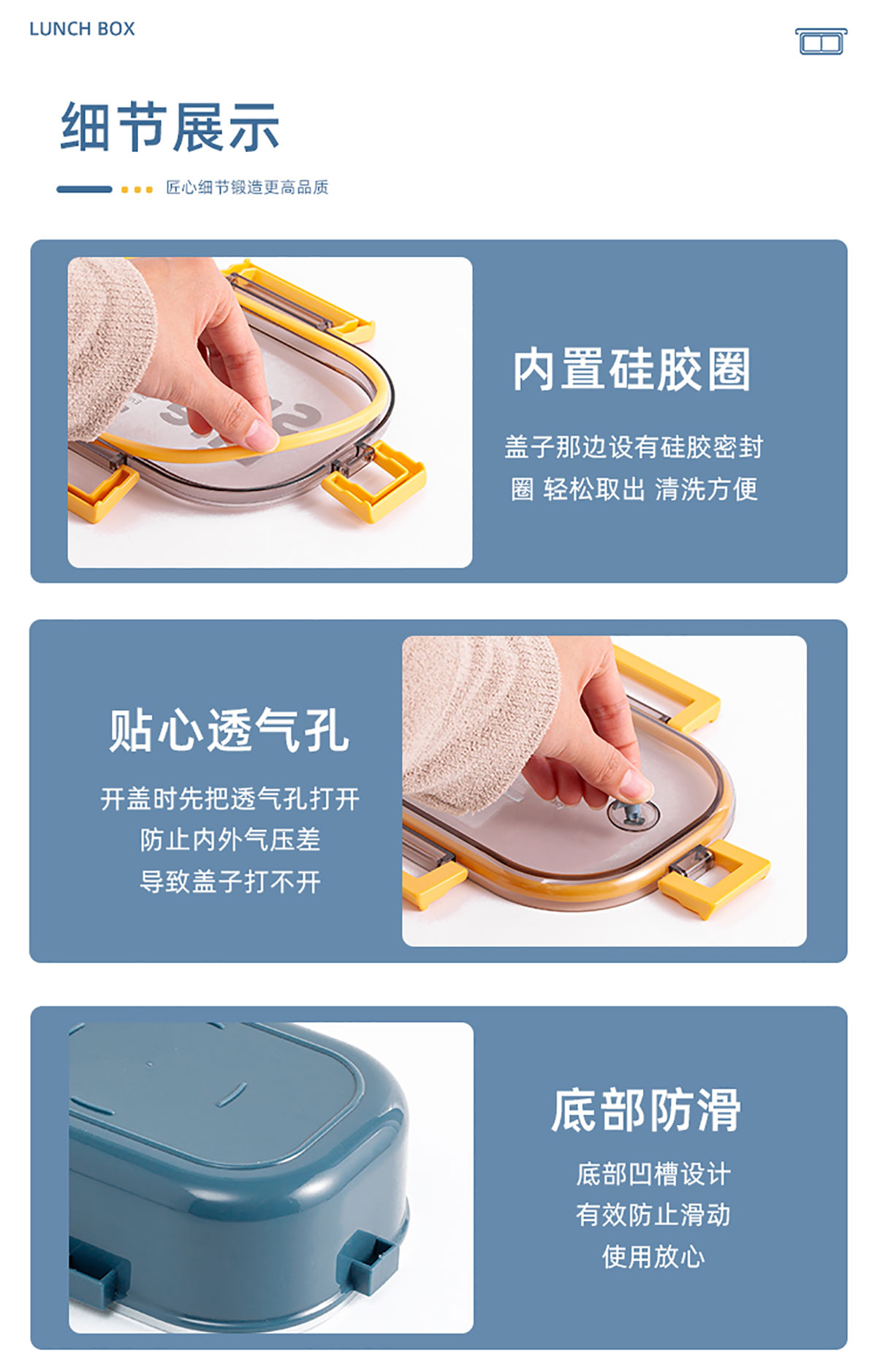 LUNCH BOX

细节展示

匠心细节锻造更高品质

内置硅胶圈

盖子那边设有硅胶密封圈 轻松取出 清洗方便

贴心透气孔

开盖时先把透气孔打开
防止内外气压差
导致盖子打不开

底部防滑

底部凹槽设计
有效防止滑动
使用放心