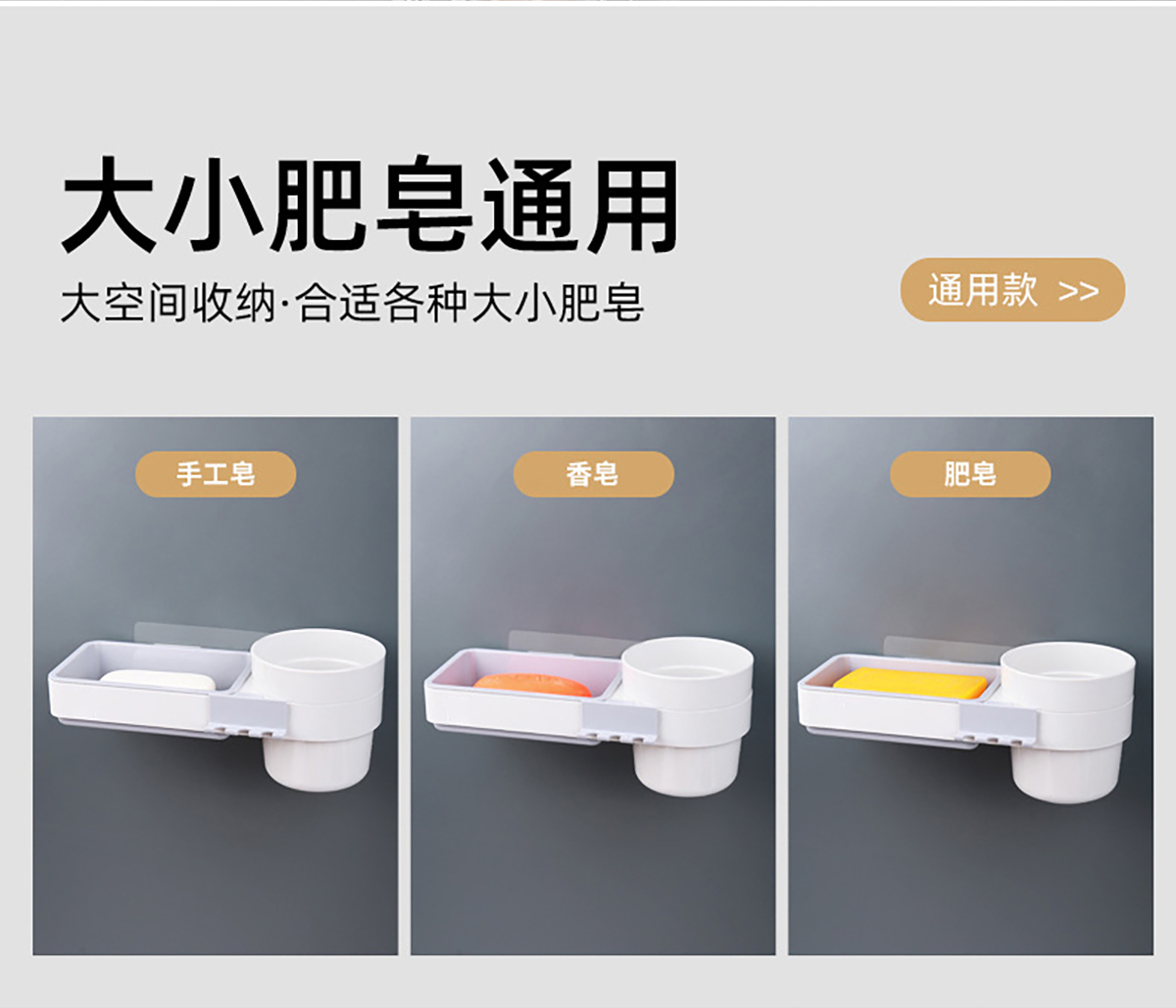 大小肥皂通用

大空间收纳·合适各种大小肥皂

通用款 >>

手工皂

香皂

肥皂